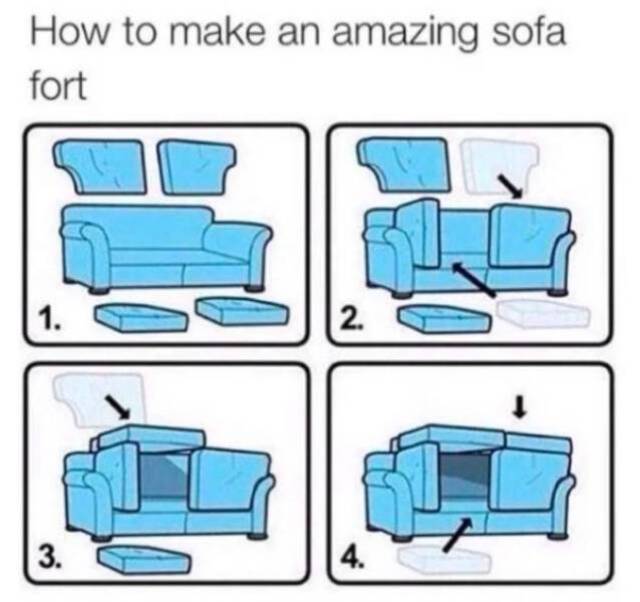 How to make an amazing sofa fort

1.

2.

3.

4.