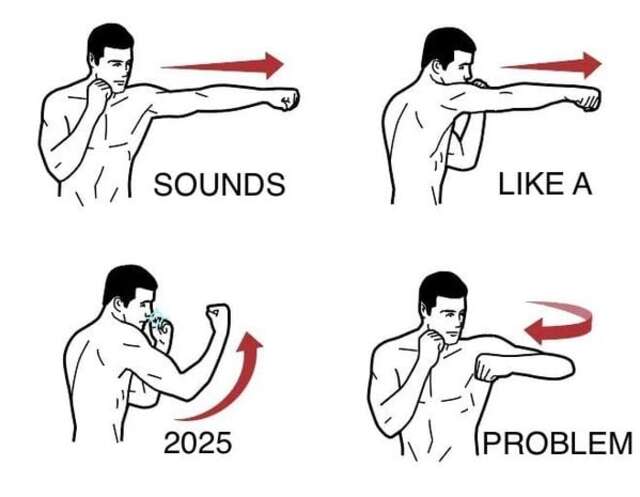 SOUNDS

LIKE A

2025

PROBLEM